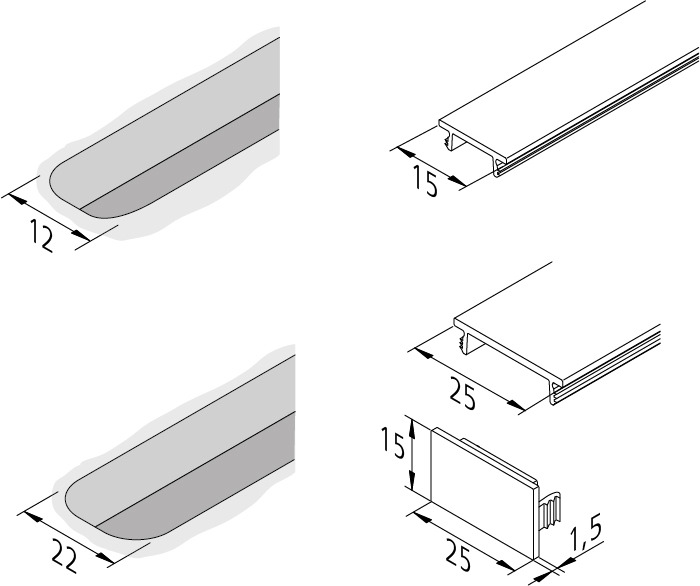 12

15

22

25

15

25

1,5