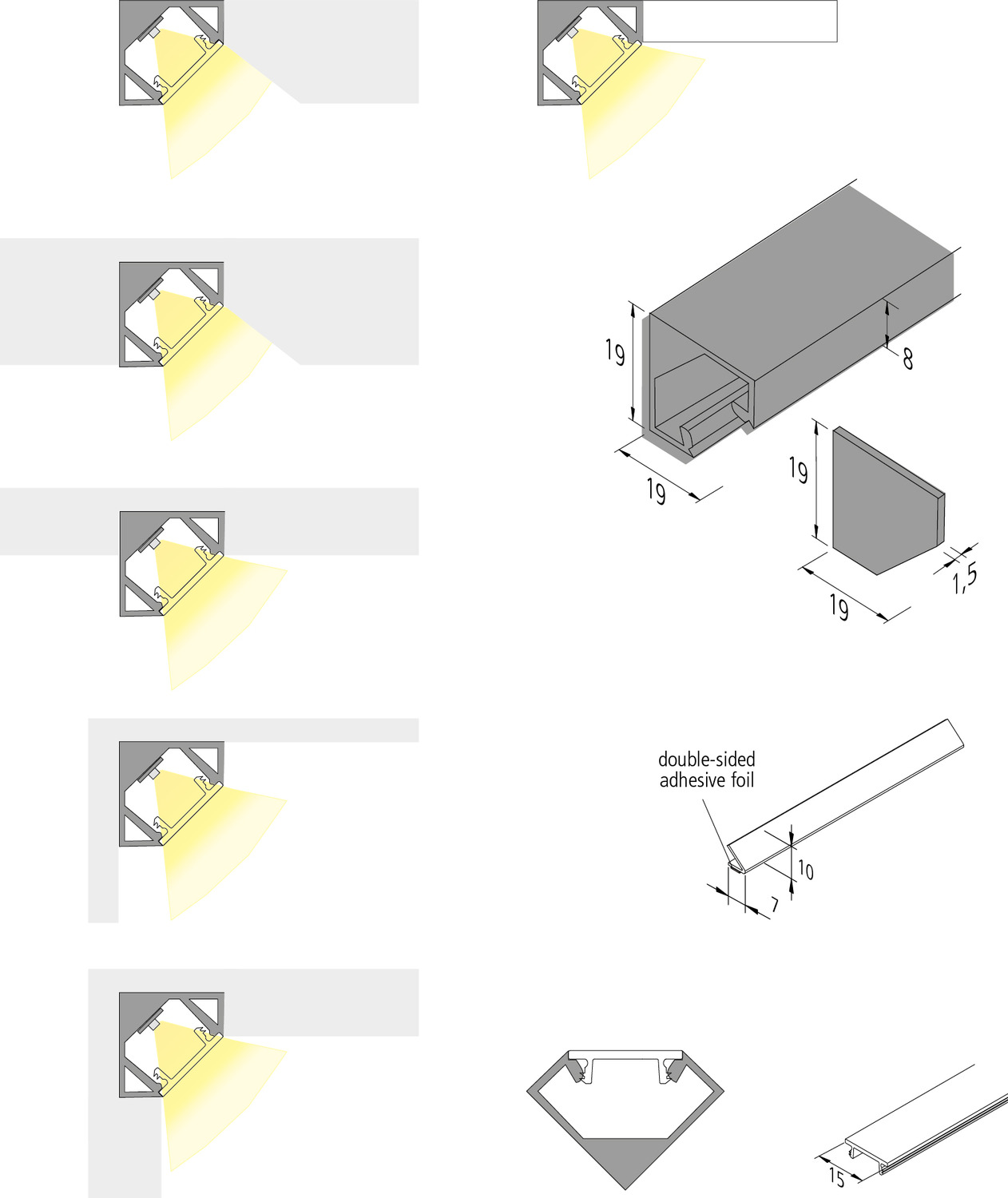 19

8

19

19

1,5

19

double-sided adhesive foil

10

7

15